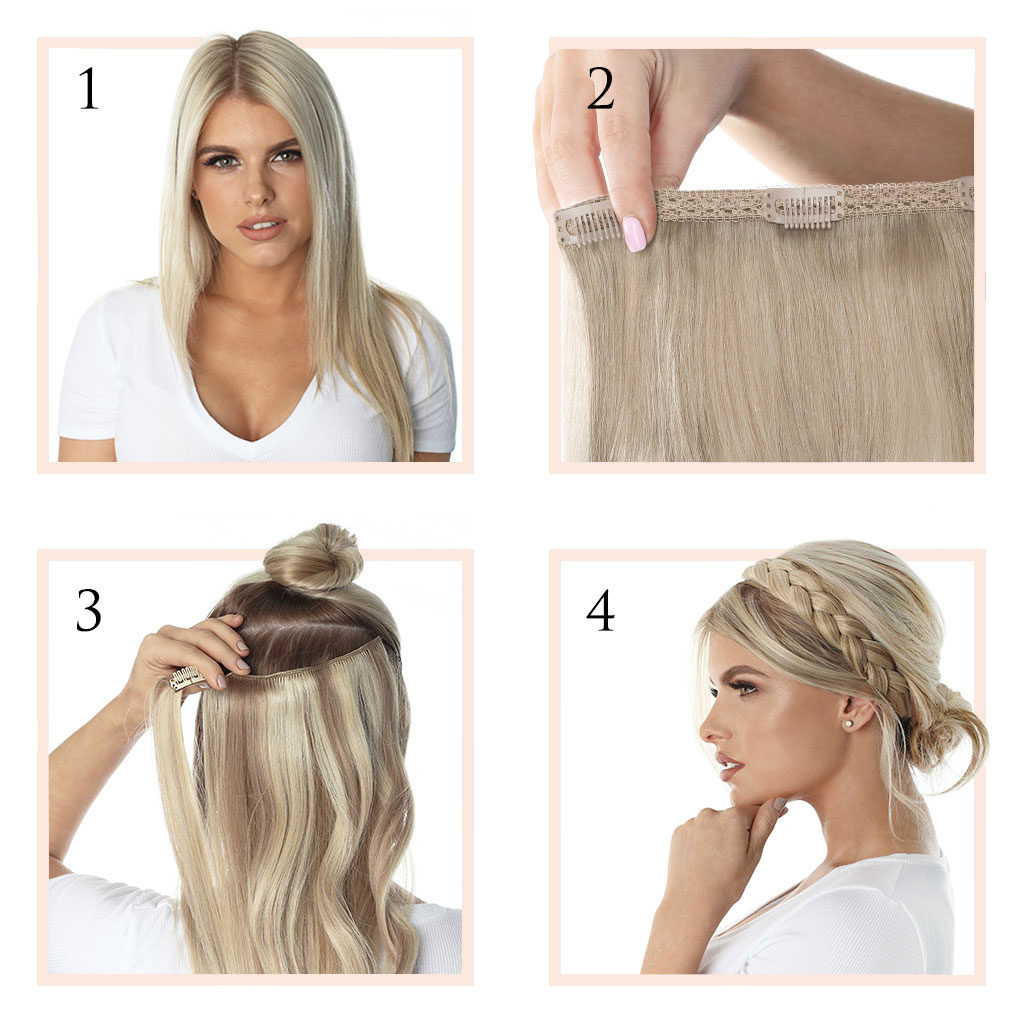 1

2

3

4